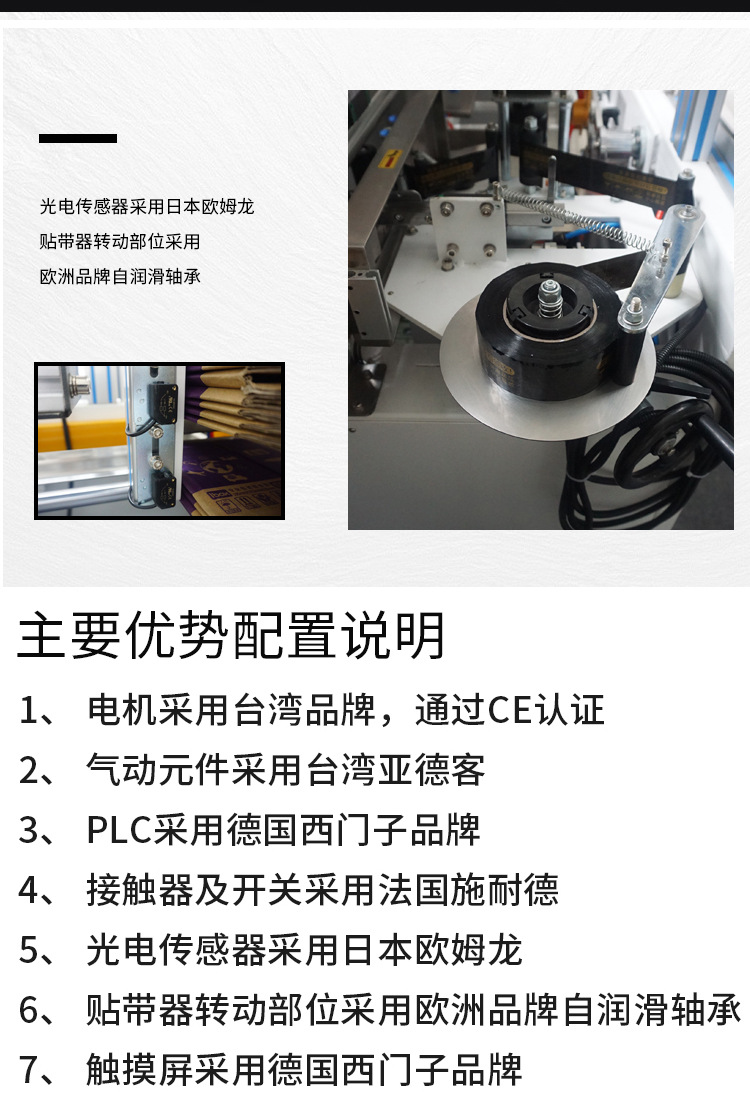 光电传感器采用日本欧姆龙
贴带器转动部位采用
欧洲品牌自润滑轴承

主要优势配置说明

1、 电机采用台湾品牌，通过CE认证

2、 气动元件采用台湾亚德客

3、 PLC采用德国西门子品牌

4、 接触器及开关采用法国施耐德

5、 光电传感器采用日本欧姆龙

6、 贴带器转动部位采用欧洲品牌自润滑轴承

7、 触摸屏采用德国西门子品牌